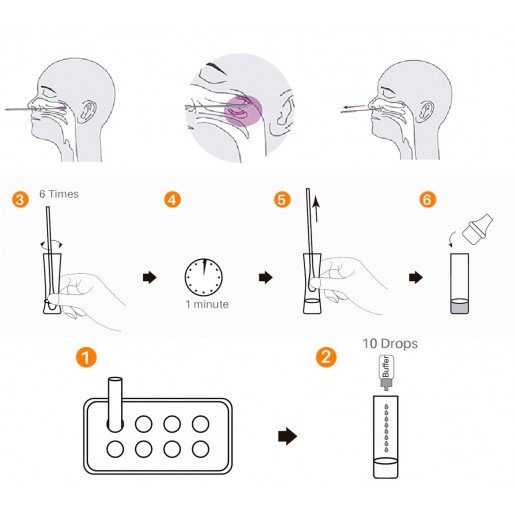 3 6 Times

4

1 minute

5

6

1

2 10 Drops

Buffer